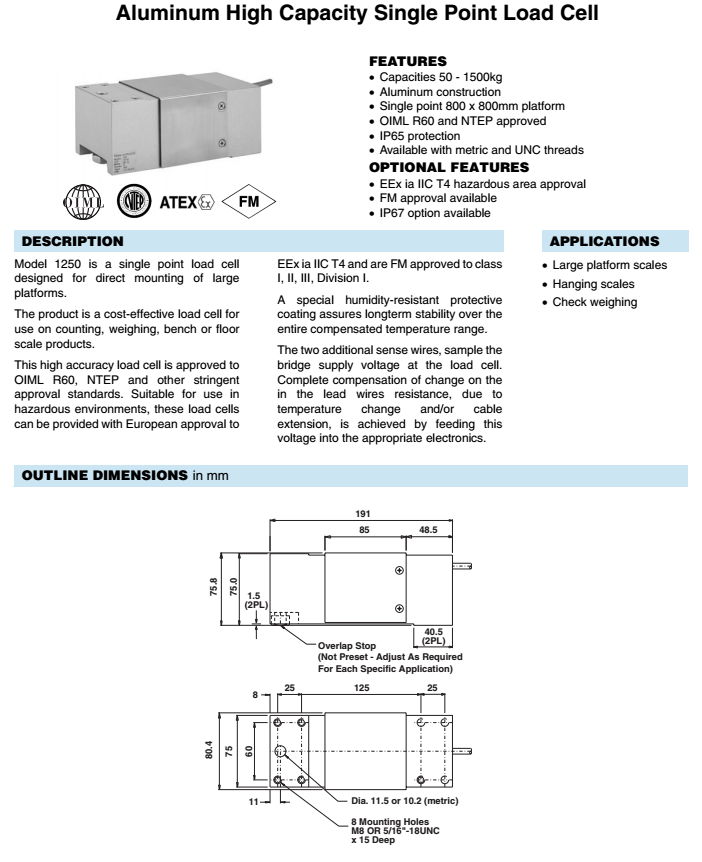 Aluminum High Capacity Single Point Load Cell

OIML NTEP ATEX Ex FM

FEATURES
• Capacities 50 - 1500kg
• Aluminum construction
• Single point 800 x 800mm platform
• OIML R60 and NTEP approved
• IP65 protection
• Available with metric and UNC threads

OPTIONAL FEATURES
• EEx ia IIC T4 hazardous area approval
• FM approval available
• IP67 option available

DESCRIPTION

Model 1250 is a single point load cell designed for direct mounting of large platforms.

The product is a cost-effective load cell for use on counting, weighing, bench or floor scale products.

This high accuracy load cell is approved to OIML R60, NTEP and other stringent approval standards. Suitable for use in hazardous environments, these load cells can be provided with European approval to EEx ia IIC T4 and are FM approved to class I, II, III, Division I.

A special humidity-resistant protective coating assures longterm stability over the entire compensated temperature range.

The two additional sense wires, sample the bridge supply voltage at the load cell. Complete compensation of change on the in the lead wires resistance, due to temperature change and/or cable extension, is achieved by feeding this voltage into the appropriate electronics.

APPLICATIONS
• Large platform scales
• Hanging scales
• Check weighing

OUTLINE DIMENSIONS in mm

191
85
48.5
75.8
75.0
1.5 (2PL)
40.5 (2PL)
Overlap Stop (Not Preset - Adjust As Required For Each Specific Application)

8
25
125
25
80.4
75
60
11
Dia. 11.5 or 10.2 (metric)
8 Mounting Holes M8 OR 5/16"-18UNC x 15 Deep